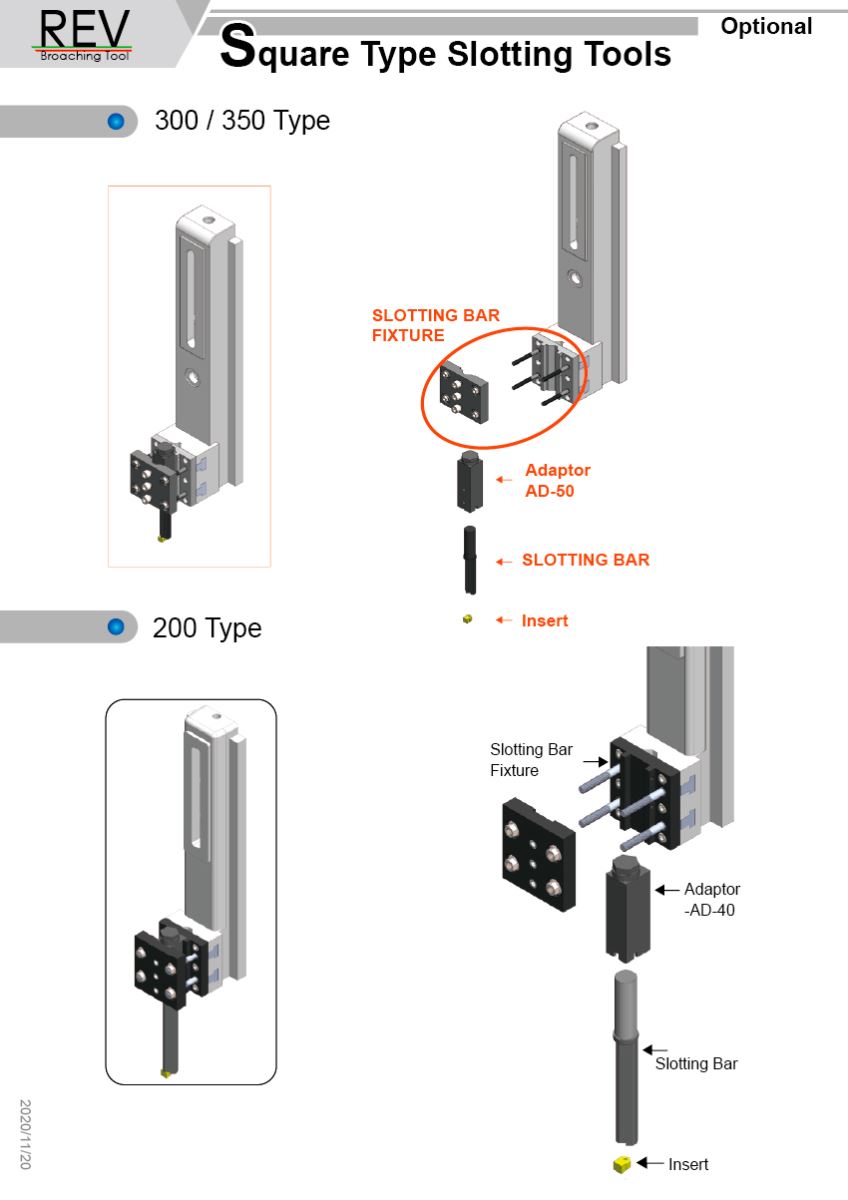 REV
Broaching Tool

Square Type Slotting Tools

Optional

300 / 350 Type

SLOTTING BAR FIXTURE

Adaptor AD-50

SLOTTING BAR

Insert

200 Type

Slotting Bar Fixture

Adaptor -AD-40

Slotting Bar

Insert

2020/11/20