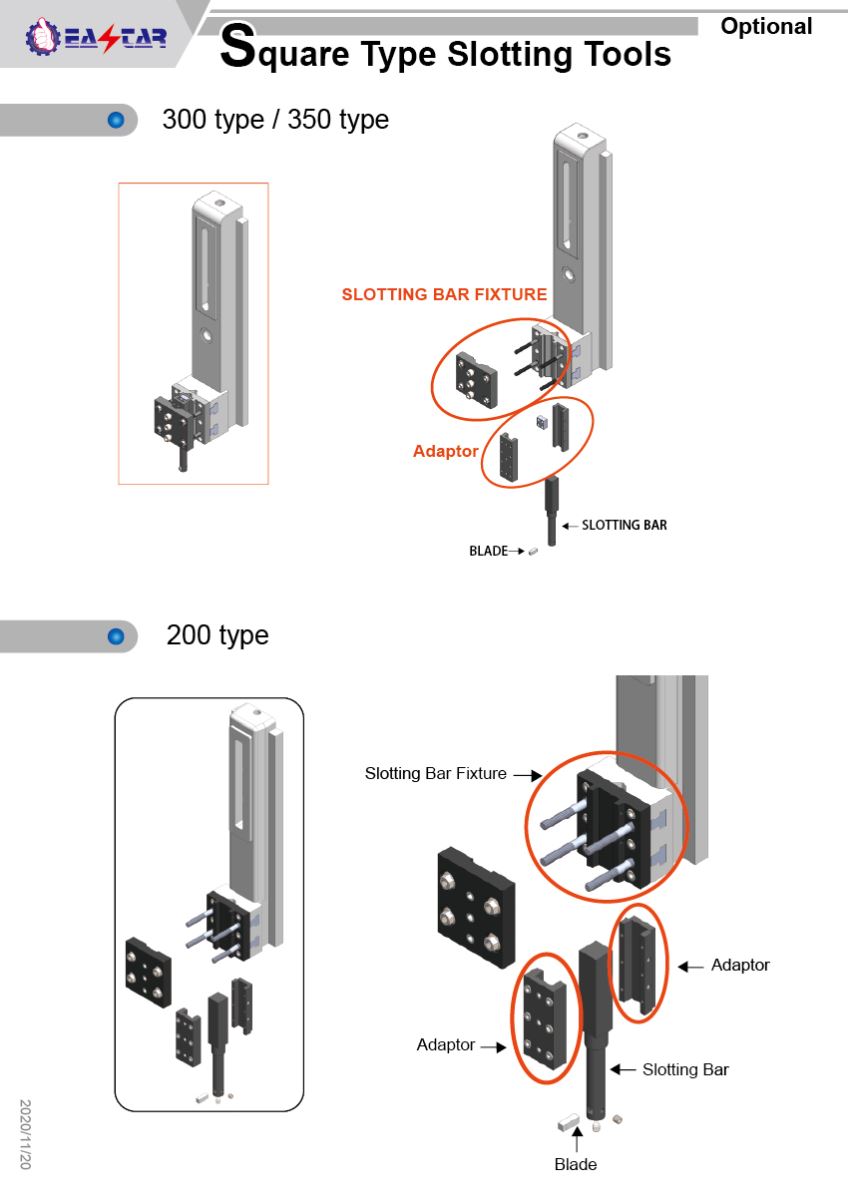 EASTAR

Square Type Slotting Tools

Optional

300 type / 350 type

SLOTTING BAR FIXTURE

Adaptor

SLOTTING BAR

BLADE

200 type

Slotting Bar Fixture

Adaptor

Adaptor

Slotting Bar

Blade

2020/11/20