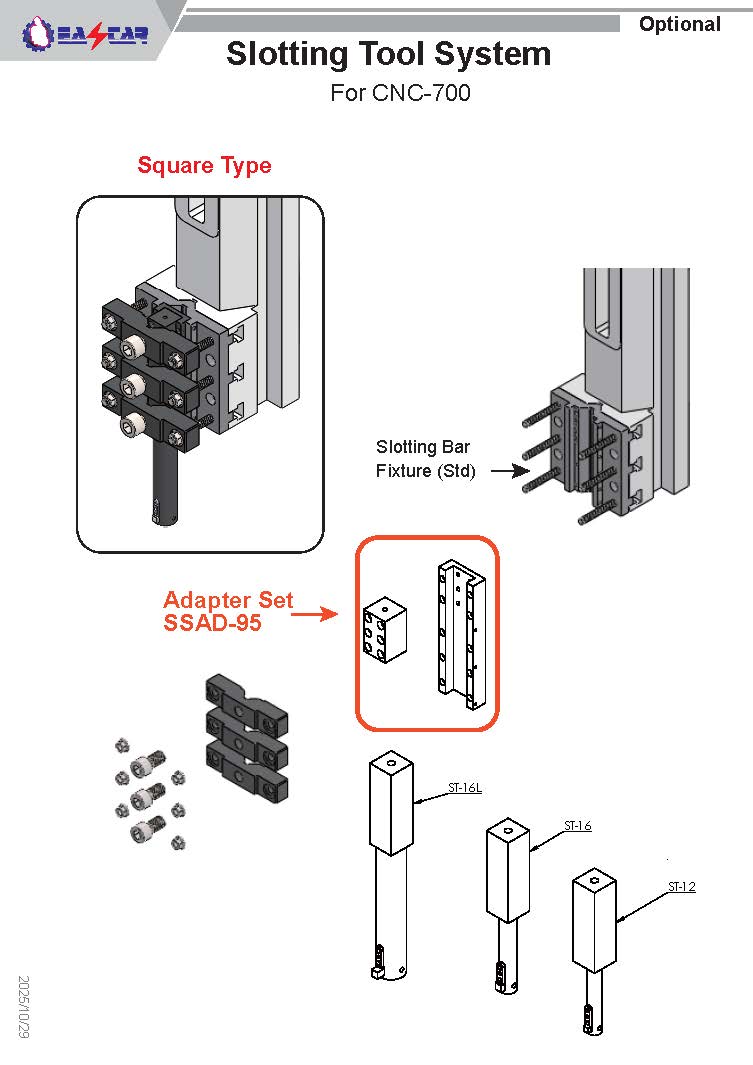 EASTAR

Optional

Slotting Tool System

For CNC-700

Square Type

Slotting Bar Fixture (Std)

Adapter Set SSAD-95

ST-16L

ST-16

ST-12

2025/10/29