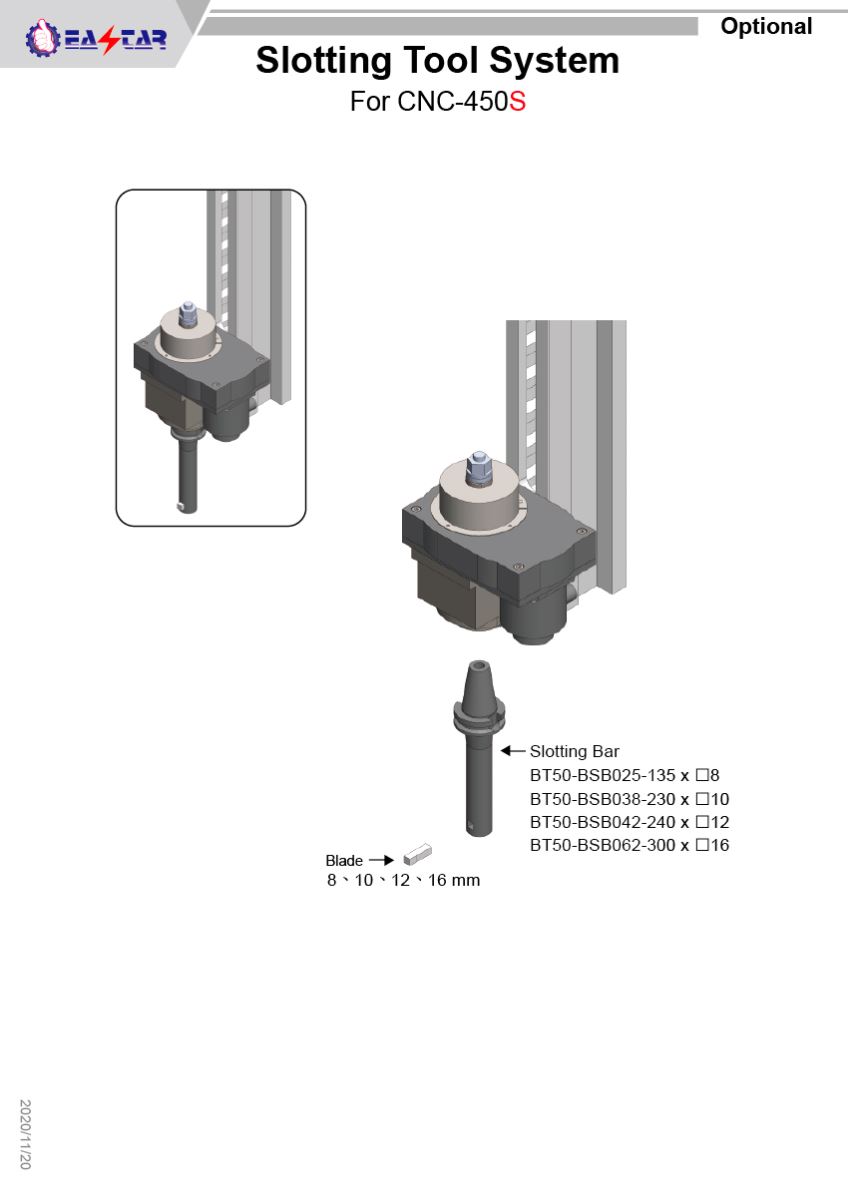 EASTAR

Optional

Slotting Tool System

For CNC-450S

Slotting Bar
BT50-BSB025-135 x □8
BT50-BSB038-230 x □10
BT50-BSB042-240 x □12
BT50-BSB062-300 x □16

Blade
8、10、12、16 mm

2020/11/20