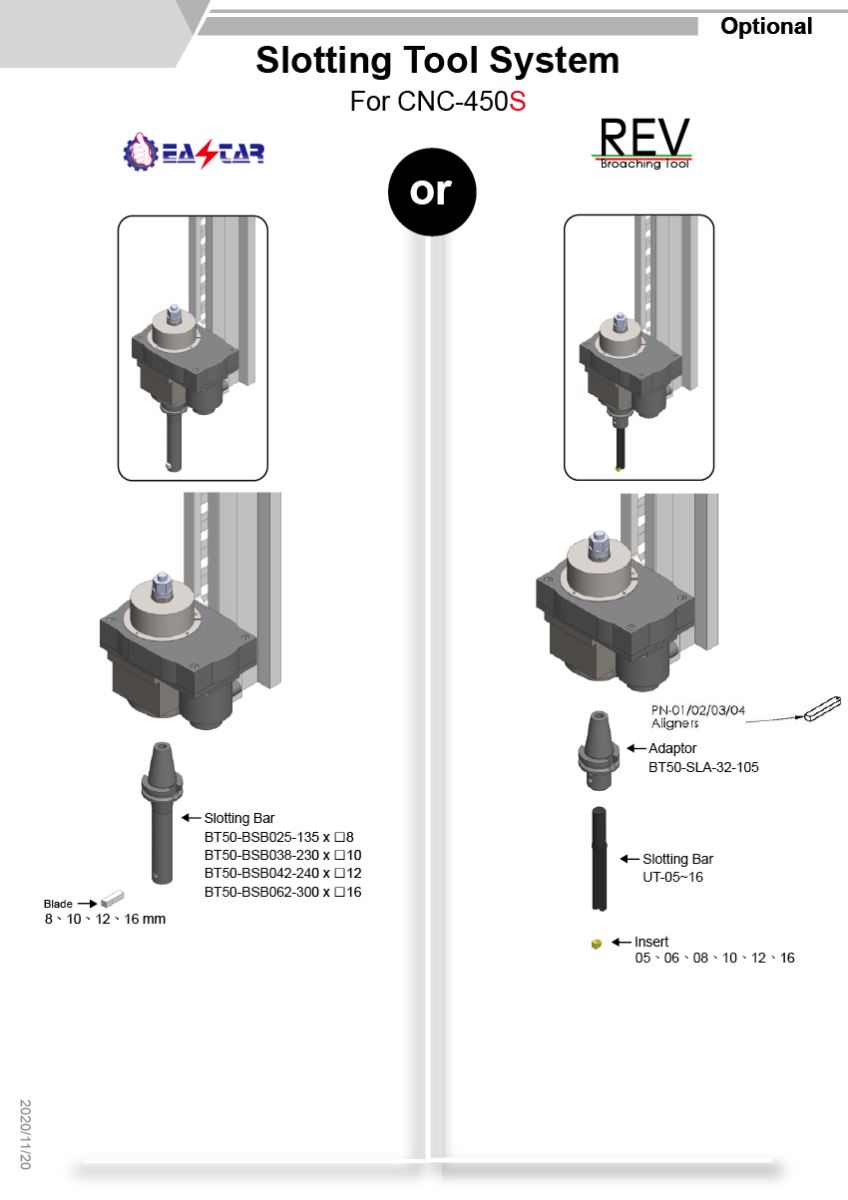 Optional

Slotting Tool System

For CNC-450S

EASTAR

or

REV
Broaching Tool

← Slotting Bar
BT50-BSB025-135 x □8
BT50-BSB038-230 x □10
BT50-BSB042-240 x □12
BT50-BSB062-300 x □16

Blade →
8、10、12、16 mm

PN-01/02/03/04
Aligners

← Adaptor
BT50-SLA-32-105

← Slotting Bar
UT-05~16

← Insert
05、06、08、10、12、16

2020/11/20