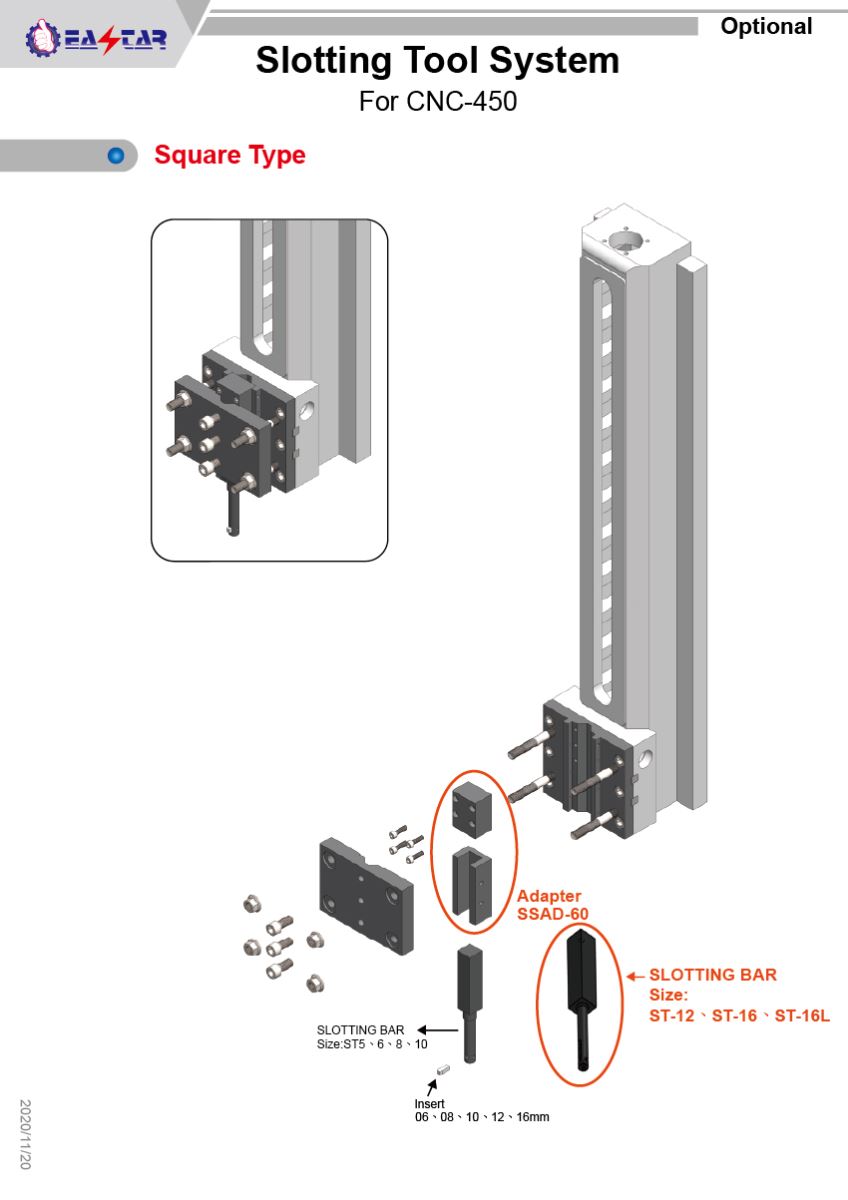 EASTAR

Optional

Slotting Tool System

For CNC-450

Square Type

Adapter
SSAD-60

SLOTTING BAR
Size:
ST-12、ST-16、ST-16L

SLOTTING BAR
Size:ST5、6、8、10

Insert
06、08、10、12、16mm

2020/11/20