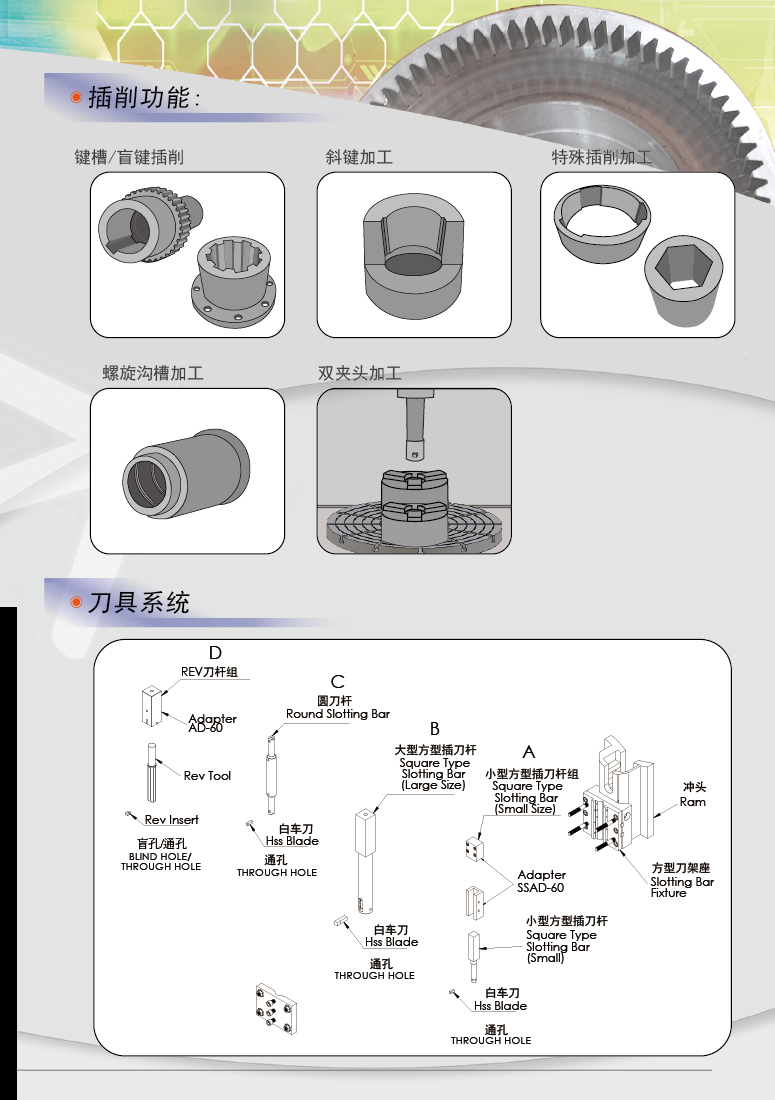 插削功能:

键槽/盲键插削

斜键加工

特殊插削加工

螺旋沟槽加工

双夹头加工

刀具系统

D
REV刀杆组
Adapter
AD-60
Rev Tool
Rev Insert
盲孔/通孔
BLIND HOLE/
THROUGH HOLE

C
圆刀杆
Round Slotting Bar
白车刀
Hss Blade
通孔
THROUGH HOLE

B
大型方型插刀杆
Square Type
Slotting Bar
(Large Size)
白车刀
Hss Blade
通孔
THROUGH HOLE

A
小型方型插刀杆组
Square Type
Slotting Bar
(Small Size)
Adapter
SSAD-60
小型方型插刀杆
Square Type
Slotting Bar
(Small)
白车刀
Hss Blade
通孔
THROUGH HOLE

冲头
Ram
方型刀架座
Slotting Bar
Fixture