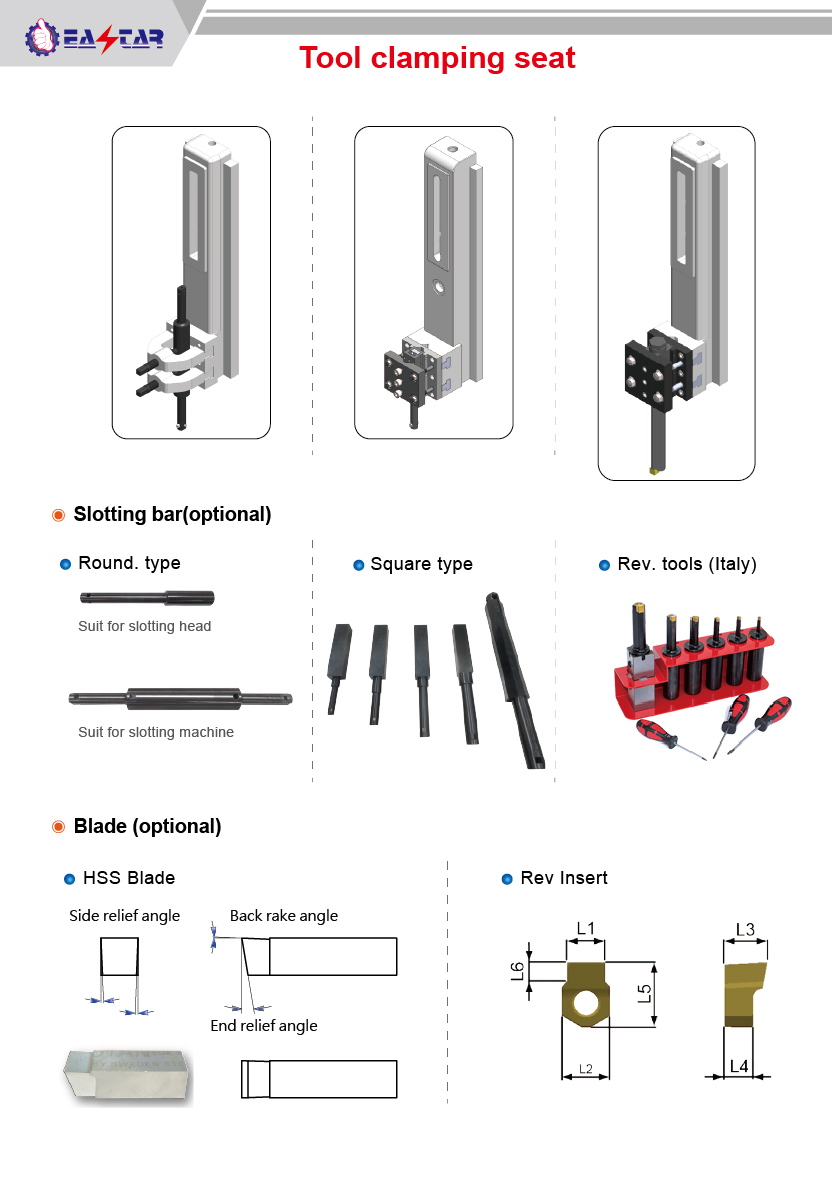 EASTAR

Tool clamping seat

Slotting bar(optional)

Round. type

Suit for slotting head

Suit for slotting machine

Square type

Rev. tools (Italy)

Blade (optional)

HSS Blade

Side relief angle

Back rake angle

End relief angle

Rev Insert

L1

L6

L5

L2

L3

L4