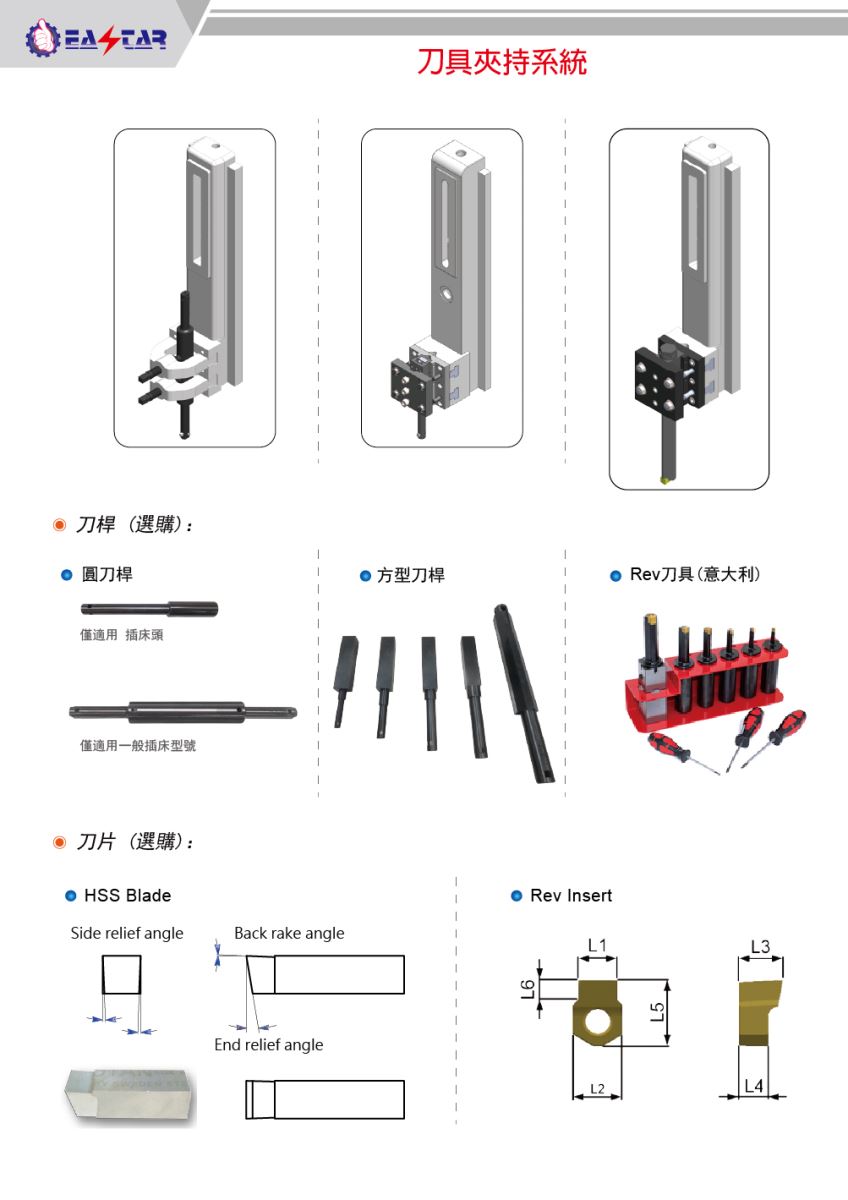 EASTAR

刀具夾持系統

刀桿（選購）:

圓刀桿

僅適用 插床頭

僅適用一般插床型號

方型刀桿

Rev刀具(意大利)

刀片（選購）:

HSS Blade

Side relief angle

Back rake angle

End relief angle

Rev Insert

L1

L6

L5

L2

L3

L4